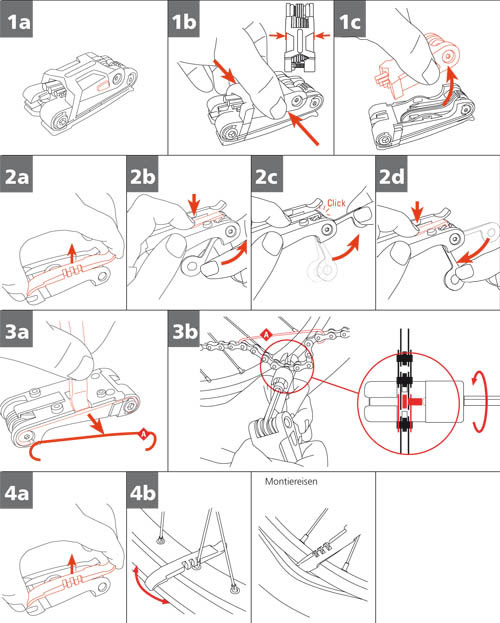 1a

1b

1c

2a

2b

2c

Click

2d

3a

A

3b

A

4a

4b

Montiereisen